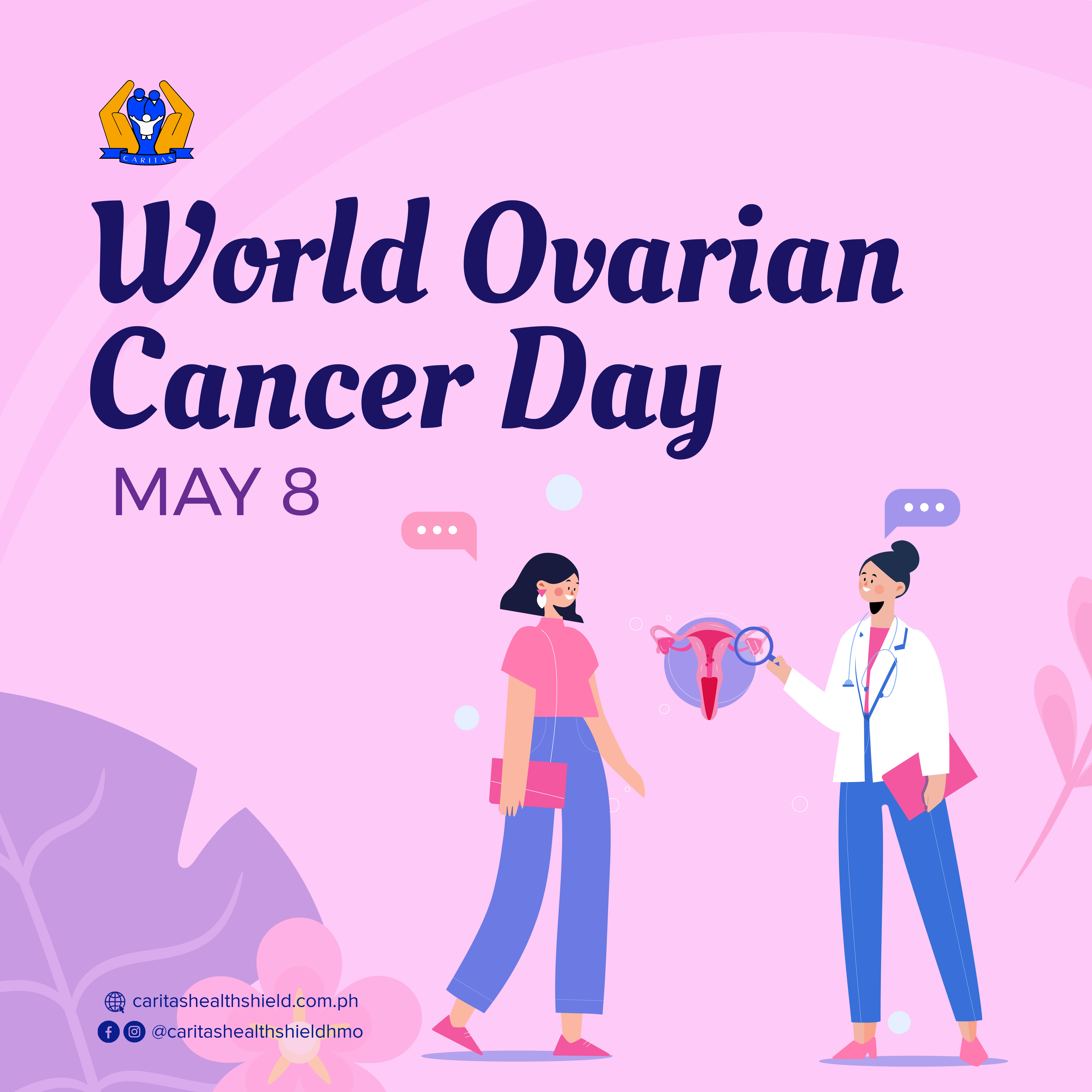 CARITAS

World Ovarian Cancer Day

MAY 8

caritashealthshield.com.ph

@caritashealthshieldhmo